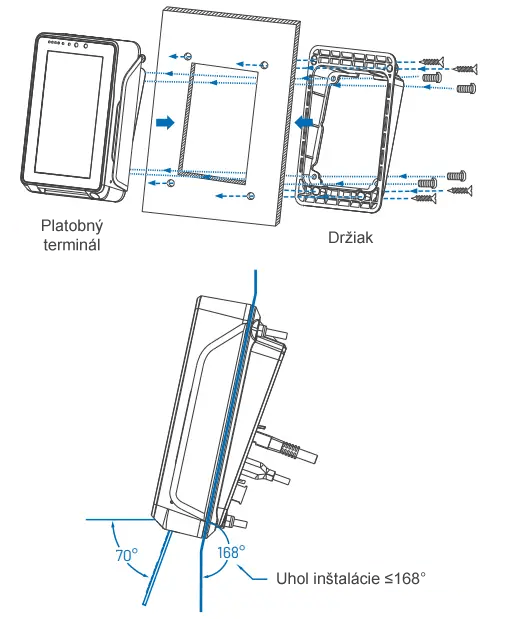 Platobný terminál

Držiak

70°

168°

Uhol inštalácie ≤168°